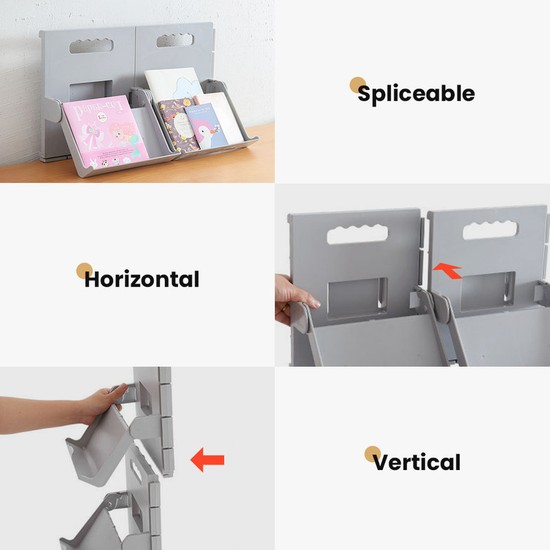 Spliceable

Horizontal

Vertical