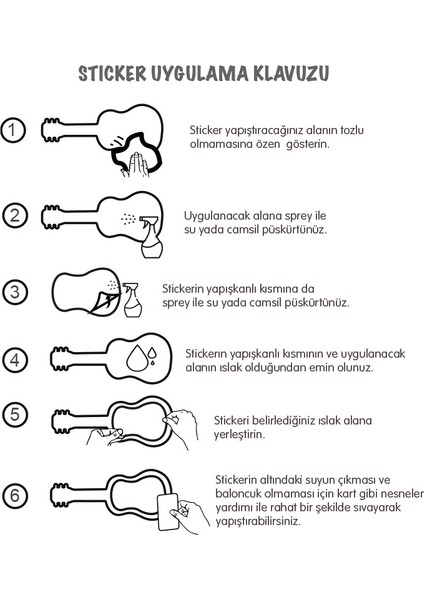 STICKER UYGULAMA KLAVUZU

1
Sticker yapıştıracağınız alanın tozlu olmamasına özen gösterin.

2
Uygulanacak alana sprey ile su yada camsil püskürtünüz.

3
Stickerin yapışkanlı kısmına da sprey ile su yada camsil püskürtünüz.

4
Stickerın yapışkanlı kısmının ve uygulanacak alanın ıslak olduğundan emin olunuz.

5
Stickeri belirlediğiniz ıslak alana yerleştirin.

6
Stickerin altındaki suyun çıkması ve baloncuk olmaması için kart gibi nesneler yardımı ile rahat bir şekilde sıvayarak yapıştırabilirsiniz.