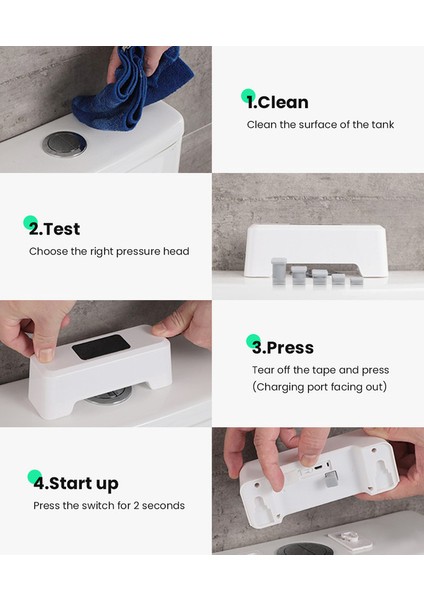 1.Clean
Clean the surface of the tank

2.Test
Choose the right pressure head

3.Press
Tear off the tape and press
(Charging port facing out)

4.Start up
Press the switch for 2 seconds