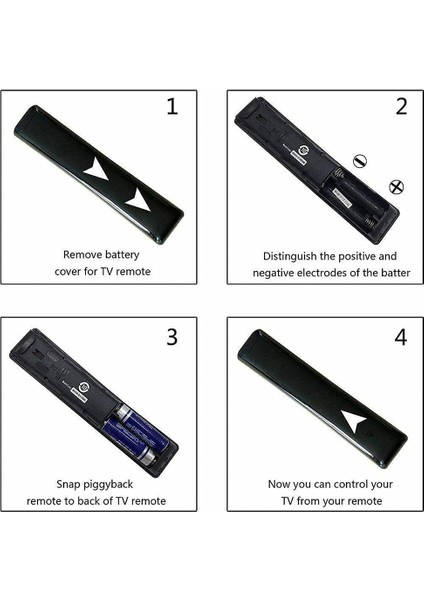 1

Remove battery cover for TV remote

2

Distinguish the positive and negative electrodes of the batter

3

Snap piggyback remote to back of TV remote

4

Now you can control your TV from your remote