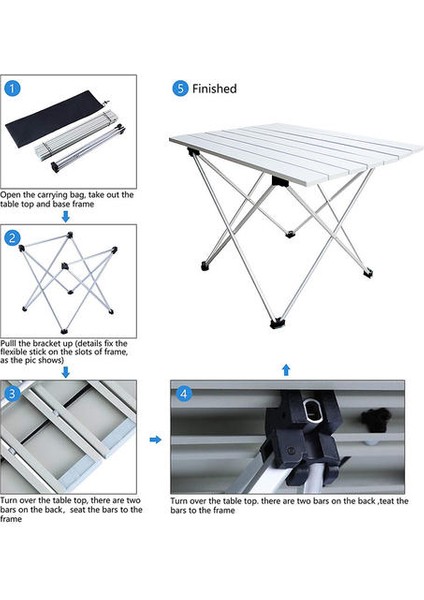 1

Open the carrying bag, take out the table top and base frame

2

Pulll the bracket up (details fix the flexible stick on the slots of frame, as the pic shows)

3

Turn over the table top, there are two bars on the back, seat the bars to the frame

4

Turn over the table top. there are two bars on the back ,teat the bars to the frame

5 Finished