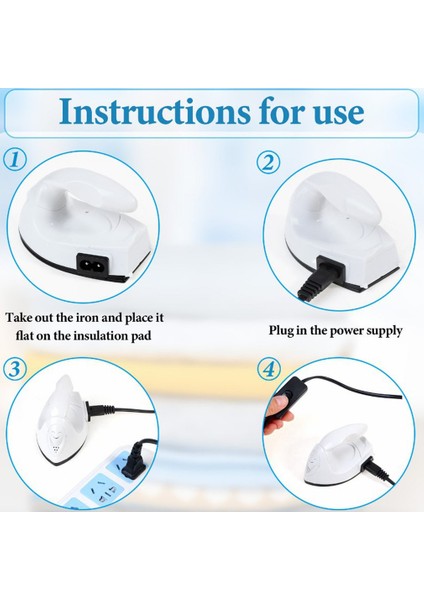 Instructions for use

①

Take out the iron and place it flat on the insulation pad

②

Plug in the power supply

③

④