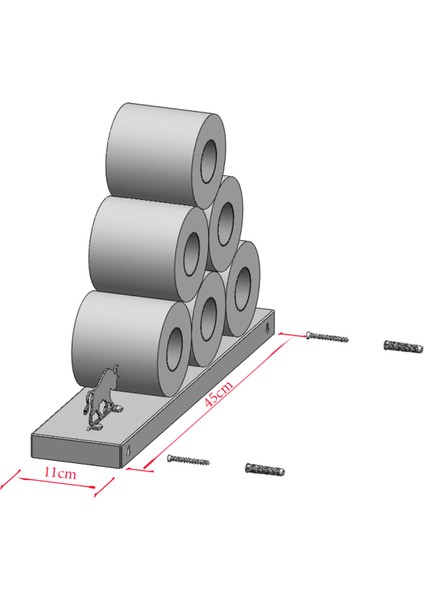 45cm

11cm