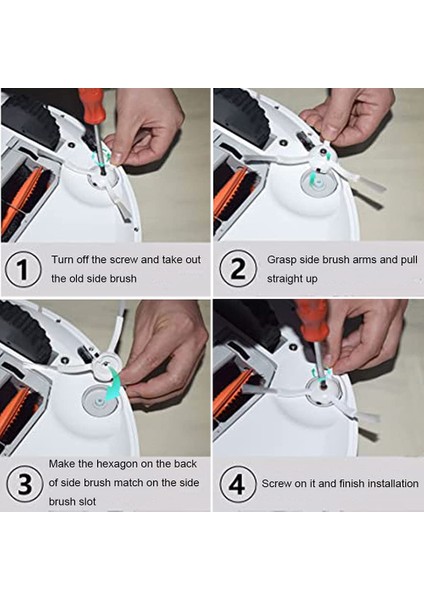 1 Turn off the screw and take out the old side brush

2 Grasp side brush arms and pull straight up

3 Make the hexagon on the back of side brush match on the side brush slot

4 Screw on it and finish installation