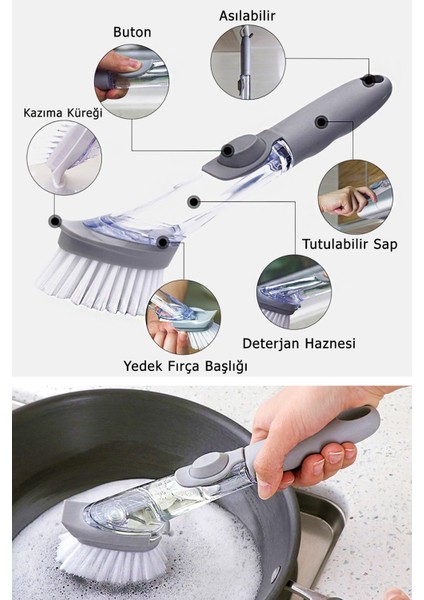 Asılabilir

Buton

Kazıma Küreği

Tutulabilir Sap

Deterjan Haznesi

Yedek Fırça Başlığı