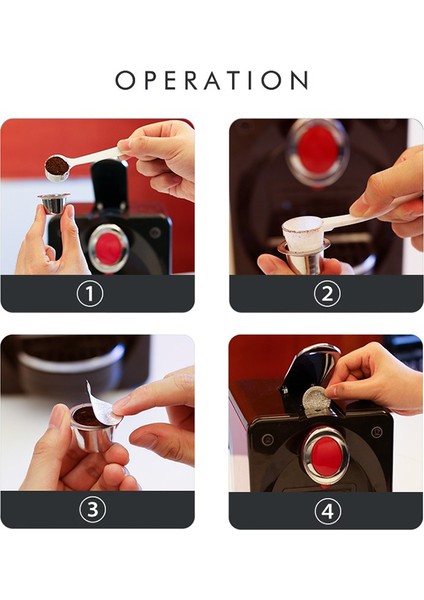 OPERATION

①

②

③

④