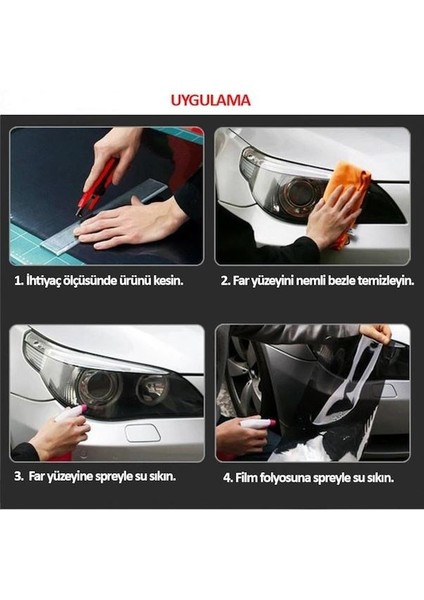 UYGULAMA

1. İhtiyaç ölçüsünde ürünü kesin.

2. Far yüzeyini nemli bezle temizleyin.

3. Far yüzeyine spreyle su sıkın.

4. Film folyosuna spreyle su sıkın.