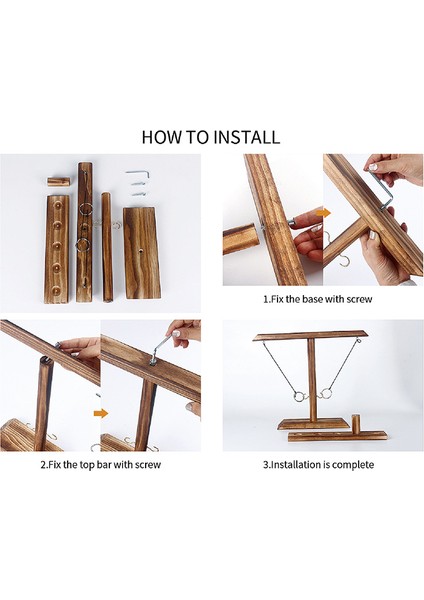 HOW TO INSTALL

1.Fix the base with screw

2.Fix the top bar with screw

3.Installation is complete