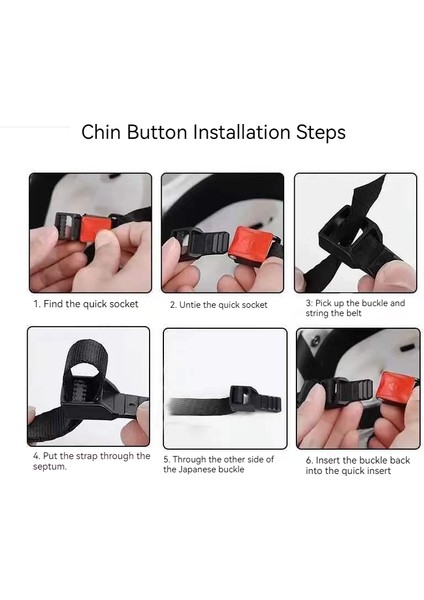 Chin Button Installation Steps

1. Find the quick socket

2. Untie the quick socket

3: Pick up the buckle and string the belt

4. Put the strap through the septum.

5. Through the other side of the Japanese buckle

6. Insert the buckle back into the quick insert