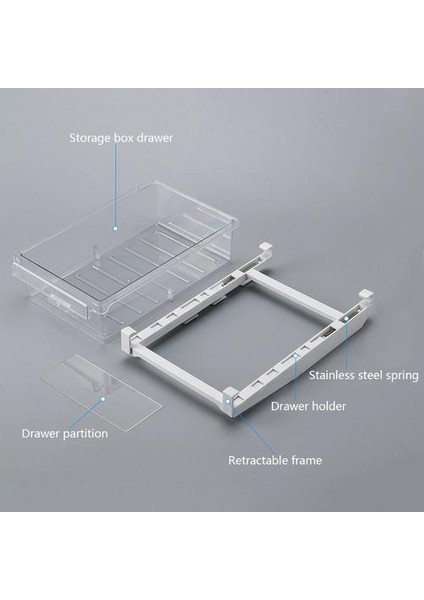 Storage box drawer

Stainless steel spring

Drawer holder

Drawer partition

Retractable frame