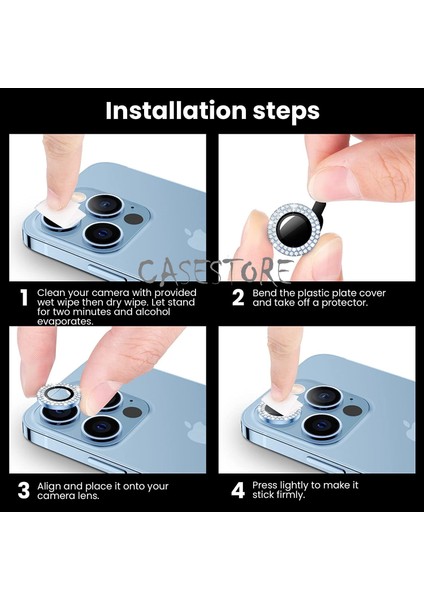 Installation steps

CASESTORE

1 Clean your camera with provided wet wipe then dry wipe. Let stand for two minutes and alcohol evaporates.

2 Bend the plastic plate cover and take off a protector.

3 Align and place it onto your camera lens.

4 Press lightly to make it stick firmly.