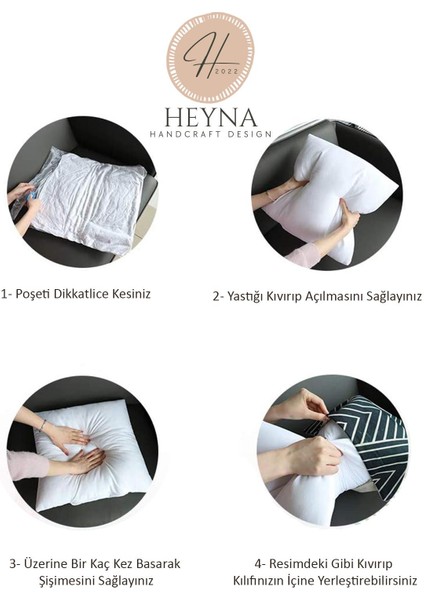 H
2022
HEYNA
HANDCRAFT DESIGN

1- Poşeti Dikkatlice Kesiniz

2- Yastığı Kıvırıp Açılmasını Sağlayınız

3- Üzerine Bir Kaç Kez Basarak Şişimesini Sağlayınız

4- Resimdeki Gibi Kıvırıp Kılıfınızın İçine Yerleştirebilirsiniz