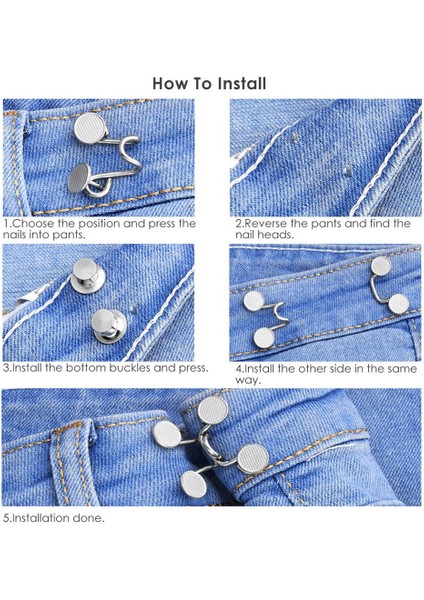 How To Install

1.Choose the position and press the nails into pants.

2.Reverse the pants and find the nail heads.

3.Install the bottom buckles and press.

4.Install the other side in the same way.

5.Installation done.