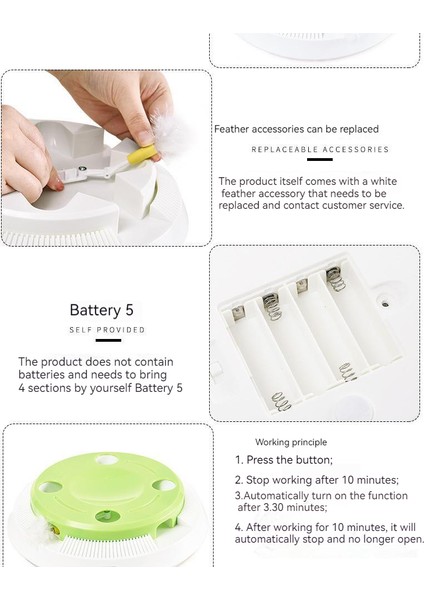 Feather accessories can be replaced

REPLACEABLE ACCESSORIES

The product itself comes with a white feather accessory that needs to be replaced and contact customer service.

Battery 5

SELF PROVIDED

The product does not contain batteries and needs to bring 4 sections by yourself Battery 5

Working principle

1. Press the button;

2. Stop working after 10 minutes;

3.Automatically turn on the function after 3.30 minutes;

4. After working for 10 minutes, it will automatically stop and no longer open.