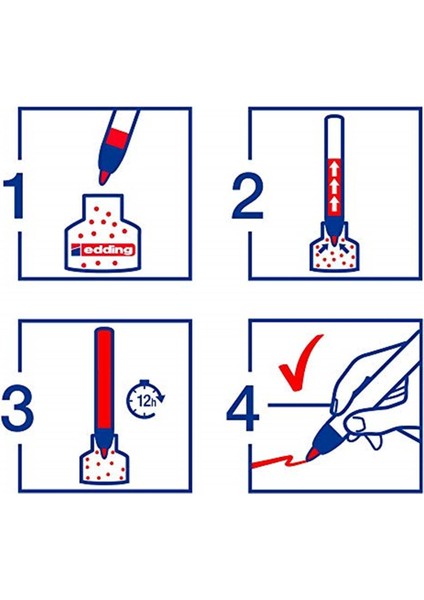 1

edding

2

3

12h

4