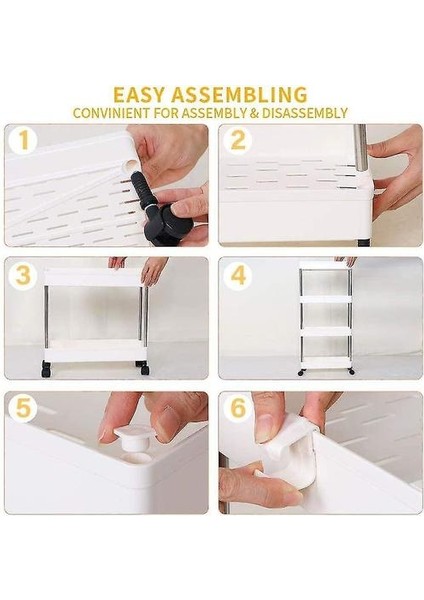 EASY ASSEMBLING
CONVINIENT FOR ASSEMBLY & DISASSEMBLY

1

2

3

4

5

6