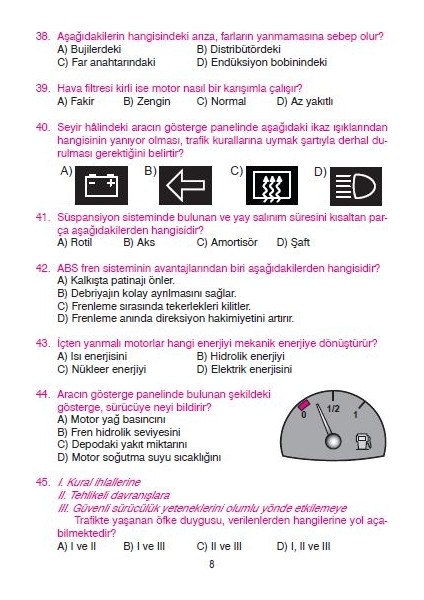 38. Aşağıdakilerin hangisindeki arıza, farların yanmamasına sebep olur?
A) Bujilerdeki
B) Distribütördeki
C) Far anahtarındaki
D) Endüksiyon bobinindeki

39. Hava filtresi kirli ise motor nasıl bir karışımla çalışır?
A) Fakir
B) Zengin
C) Normal
D) Az yakıtlı

40. Seyir hâlindeki aracın gösterge panelinde aşağıdaki ikaz ışıklarından hangisinin yanıyor olması, trafik kurallarına uymak şartıyla derhal durulması gerektiğini belirtir?
A) B) C) D)

41. Süspansiyon sisteminde bulunan ve yay salınım süresini kısaltan parça aşağıdakilerden hangisidir?
A) Rotil
B) Aks
C) Amortisör
D) Şaft

42. ABS fren sisteminin avantajlarından biri aşağıdakilerden hangisidir?
A) Kalkışta patinajı önler.
B) Debriyajın kolay ayrılmasını sağlar.
C) Frenleme sırasında tekerlekleri kilitler.
D) Frenleme anında direksiyon hakimiyetini artırır.

43. İçten yanmalı motorlar hangi enerjiyi mekanik enerjiye dönüştürür?
A) Isı enerjisini
B) Hidrolik enerjiyi
C) Nükleer enerjiyi
D) Elektrik enerjisini

44. Aracın gösterge panelinde bulunan şekildeki gösterge, sürücüye neyi bildirir?
A) Motor yağ basıncını
B) Fren hidrolik seviyesini
C) Depodaki yakıt miktarını
D) Motor soğutma suyu sıcaklığını

0 1/2 1

45. I. Kural ihlallerine
II. Tehlikeli davranışlara
III. Güvenli sürücülük yeteneklerini olumlu yönde etkilemeye
Trafikte yaşanan öfke duygusu, verilenlerden hangilerine yol açabilmektedir?
A) I ve II
B) I ve III
C) II ve III
D) I, II ve III

8