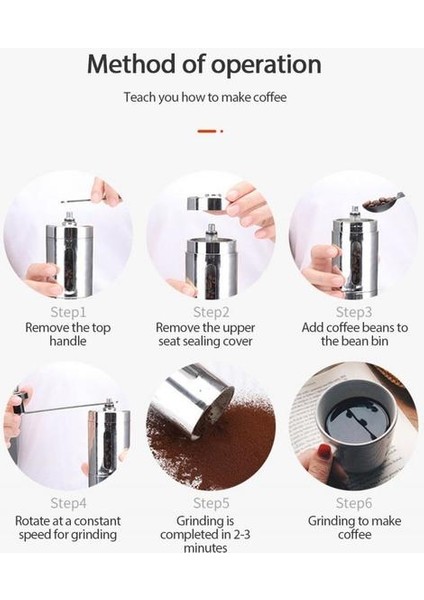 Method of operation

Teach you how to make coffee

Step1
Remove the top handle

Step2
Remove the upper seat sealing cover

Step3
Add coffee beans to the bean bin

Step4
Rotate at a constant speed for grinding

Step5
Grinding is completed in 2-3 minutes

Step6
Grinding to make coffee