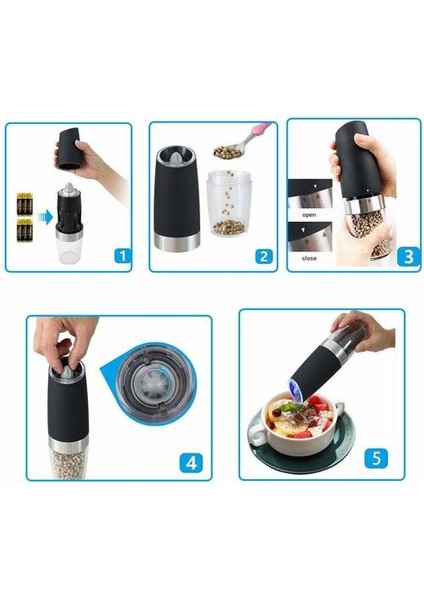 1

2

open

close

3

4

5