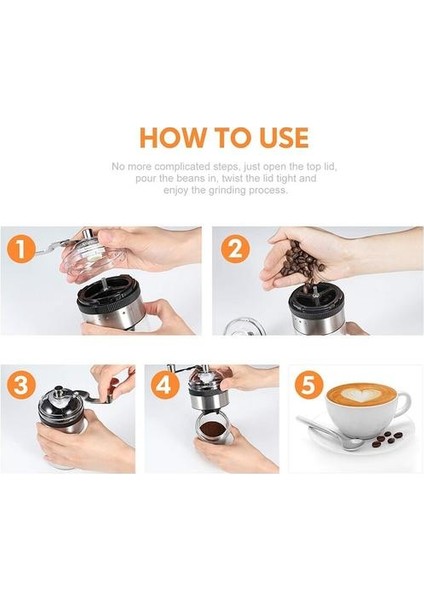 HOW TO USE

No more complicated steps, just open the top lid, pour the beans in, twist the lid tight and enjoy the grinding process.

1

2

3

4

5