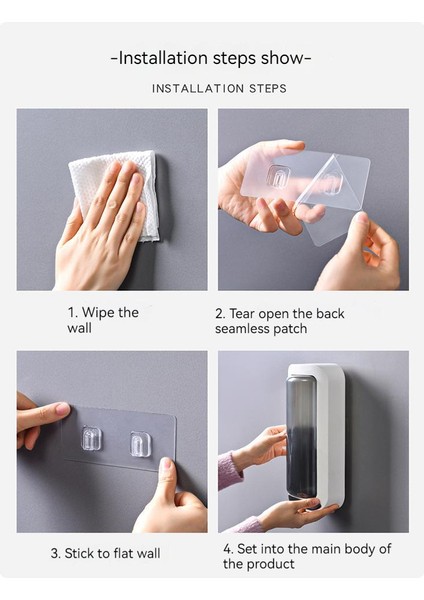 -Installation steps show-

INSTALLATION STEPS

1. Wipe the wall

2. Tear open the back seamless patch

3. Stick to flat wall

4. Set into the main body of the product