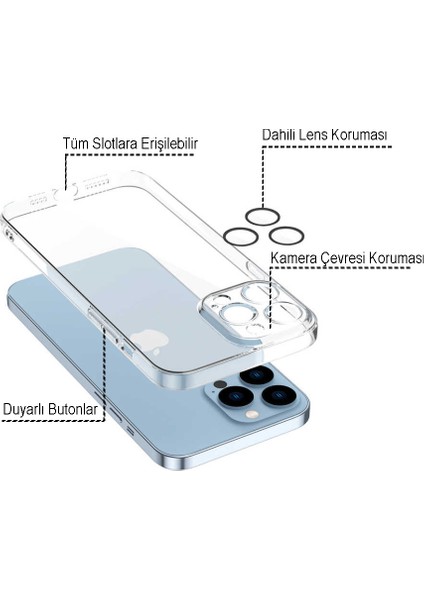 Tüm Slotlara Erişilebilir

Dahili Lens Koruması

Kamera Çevresi Koruması

Duyarlı Butonlar