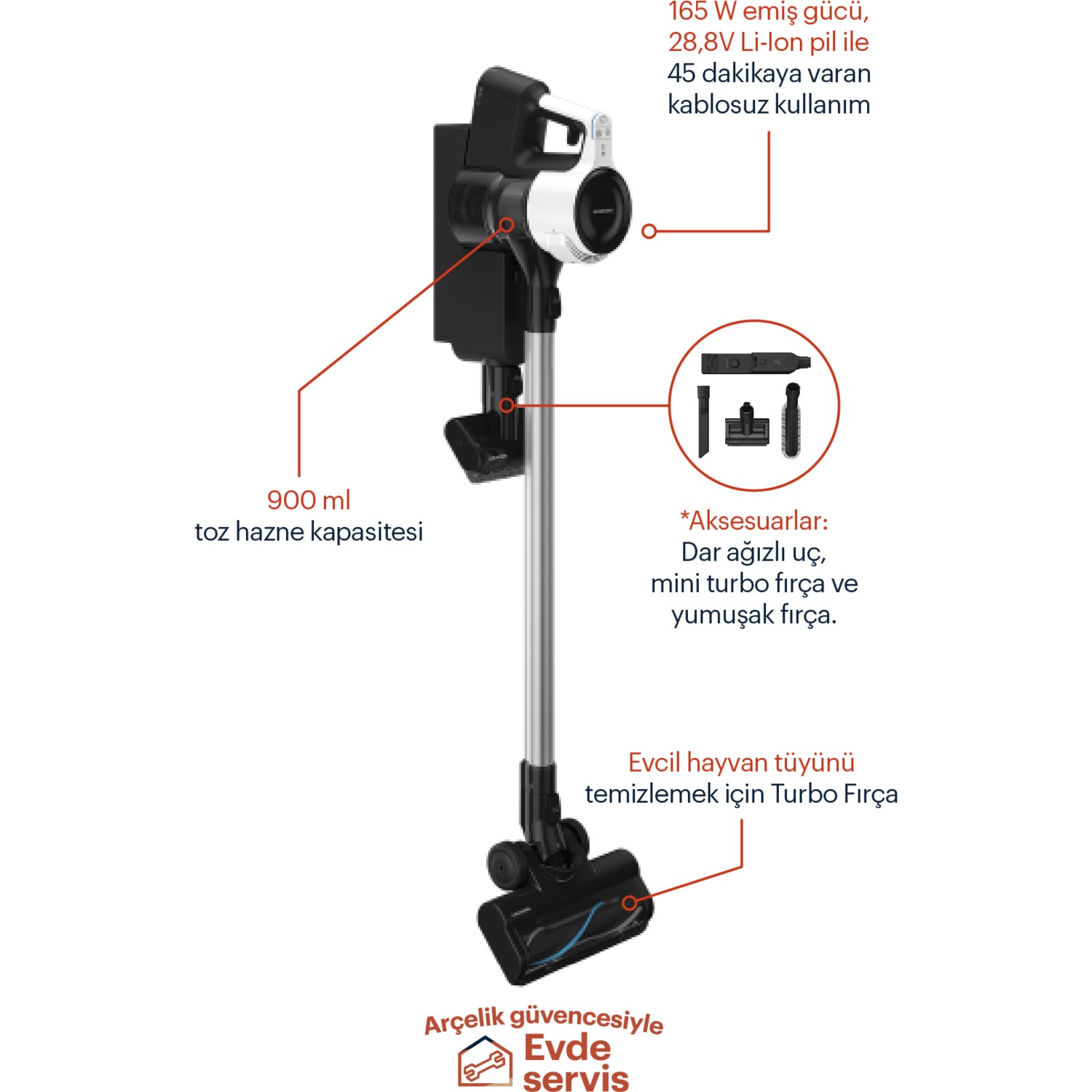 165 W emiş gücü,
28,8V Li-Ion pil ile
45 dakikaya varan
kablosuz kullanım

900 ml
toz hazne kapasitesi

*Aksesuarlar:
Dar ağızlı uç,
mini turbo fırça ve
yumuşak fırça.

Evcil hayvan tüyünü
temizlemek için Turbo Fırça

Arçelik güvencesiyle
Evde
servis