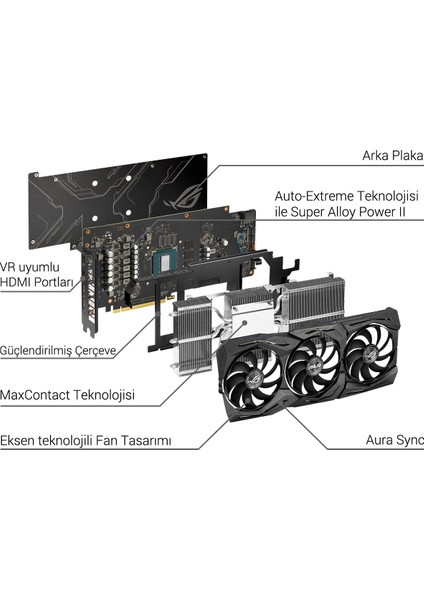 Arka Plaka

Auto-Extreme Teknolojisi ile Super Alloy Power II

VR uyumlu HDMI Portları

Güçlendirilmiş Çerçeve

MaxContact Teknolojisi

Eksen teknolojili Fan Tasarımı

Aura Sync