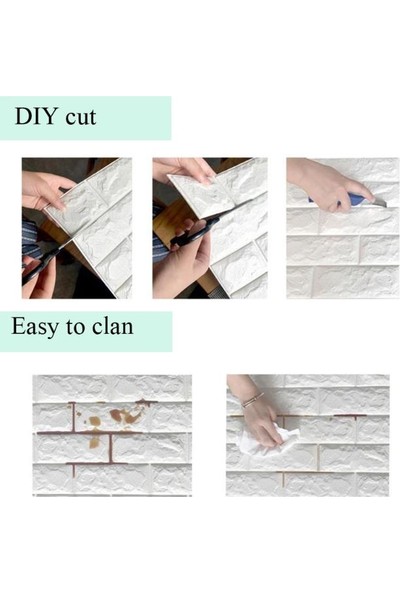 DIY cut

Easy to clan