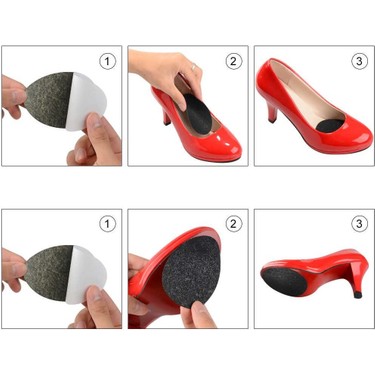 1
2
3
1
2
3