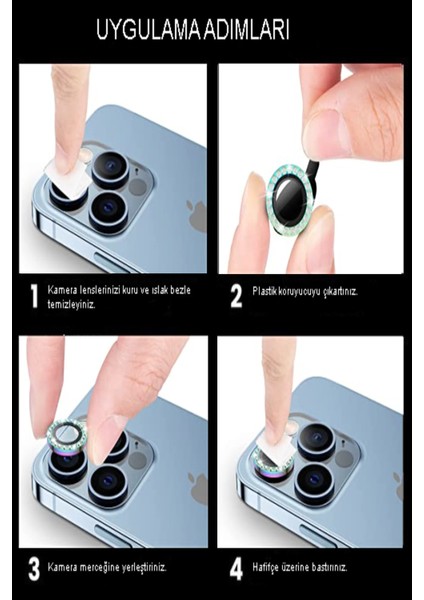 UYGULAMA ADIMLARI

1 Kamera lenslerinizi kuru ve ıslak bezle temizleyiniz.

2 Plastik koruyucuyu çıkartınız.

3 Kamera merceğine yerleştiriniz.

4 Hafifçe üzerine bastırınız.