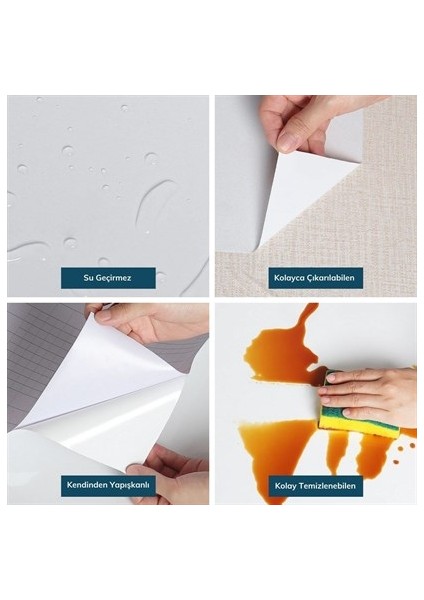 Su Geçirmez

Kolayca Çıkarılabilen

Kendinden Yapışkanlı

Kolay Temizlenebilen