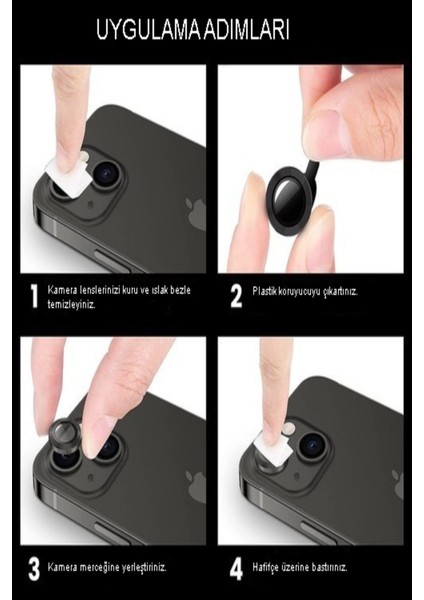 UYGULAMA ADIMLARI

1 Kamera lenslerinizi kuru ve ıslak bezle temizleyiniz.

2 Plastik koruyucuyu çıkartınız.

3 Kamera merceğine yerleştiriniz.

4 Hafifçe üzerine bastırınız.