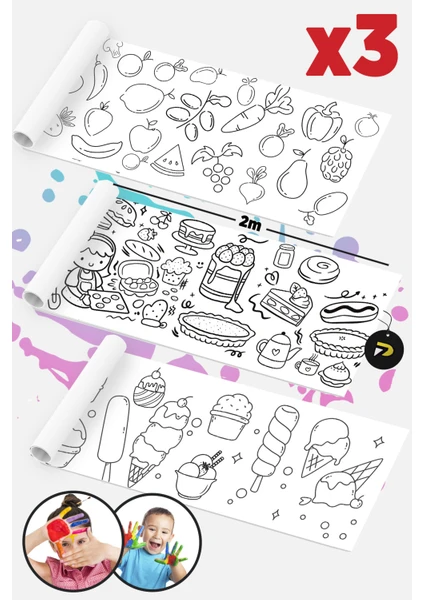 x3

2m