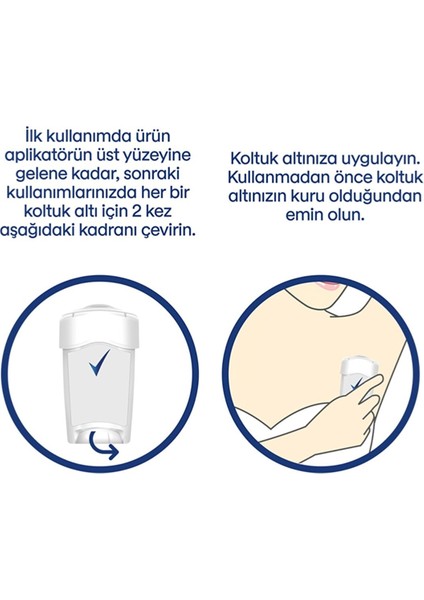 İlk kullanımda ürün aplikatörün üst yüzeyine gelene kadar, sonraki kullanımlarınızda her bir koltuk altı için 2 kez aşağıdaki kadranı çevirin.

Koltuk altınıza uygulayın. Kullanmadan önce koltuk altınızın kuru olduğundan emin olun.