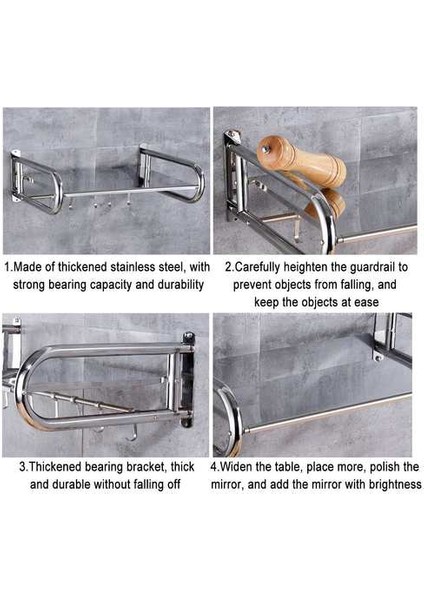 1.Made of thickened stainless steel, with strong bearing capacity and durability

2.Carefully heighten the guardrail to prevent objects from falling, and keep the objects at ease

3.Thickened bearing bracket, thick and durable without falling off

4.Widen the table, place more, polish the mirror, and add the mirror with brightness