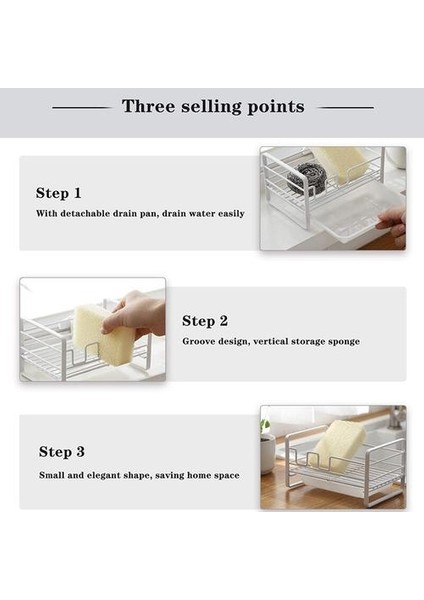 Three selling points

Step 1

With detachable drain pan, drain water easily

Step 2

Groove design, vertical storage sponge

Step 3

Small and elegant shape, saving home space