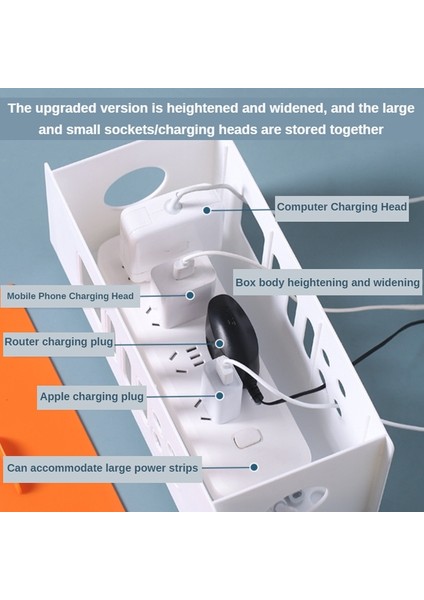 The upgraded version is heightened and widened, and the large and small sockets/charging heads are stored together

Computer Charging Head

Box body heightening and widening

Mobile Phone Charging Head

Router charging plug

Apple charging plug

Can accommodate large power strips