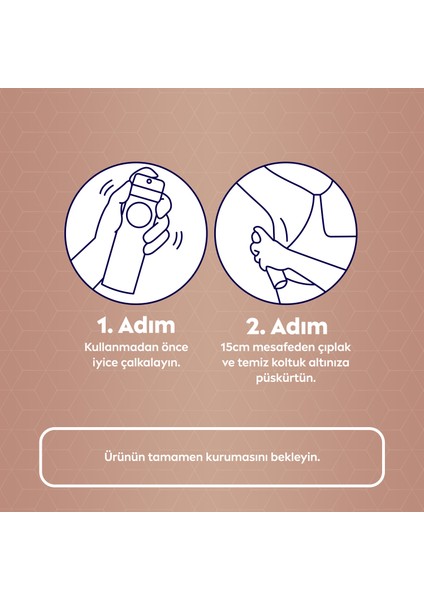 1. Adım
Kullanmadan önce iyice çalkalayın.

2. Adım
15cm mesafeden çıplak ve temiz koltuk altınıza püskürtün.

Ürünün tamamen kurumasını bekleyin.