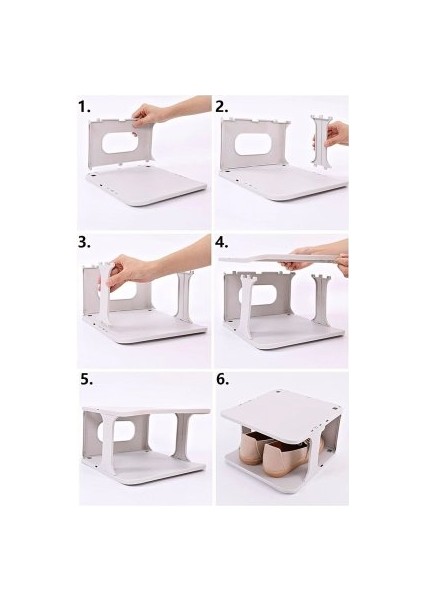 1.

2.

3.

4.

5.

6.