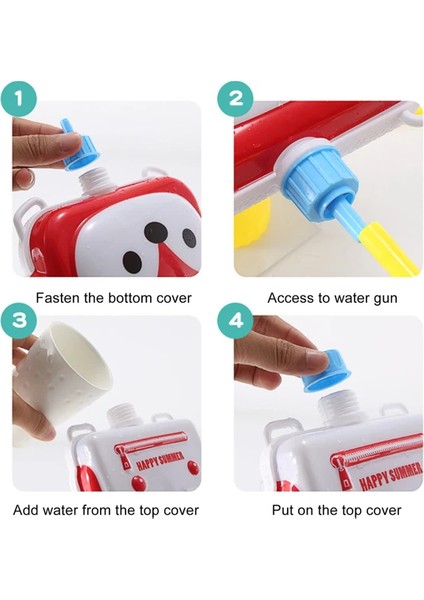 1

Fasten the bottom cover

2

Access to water gun

3

HAPPY SUMMER

Add water from the top cover

4

HAPPY SUMMER

Put on the top cover