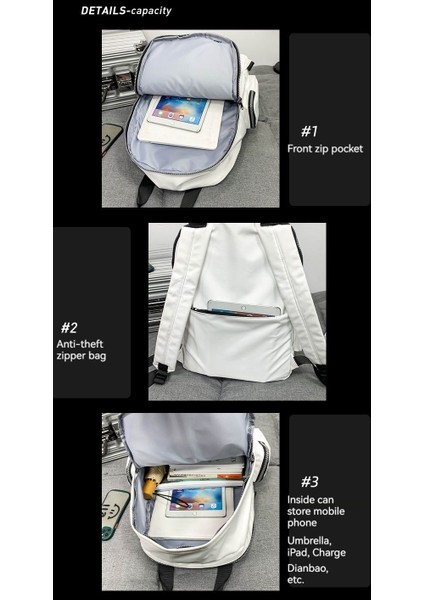 DETAILS-capacity

#1
Front zip pocket

#2
Anti-theft zipper bag

#3
Inside can store mobile phone

Umbrella, iPad, Charge Dianbao, etc.