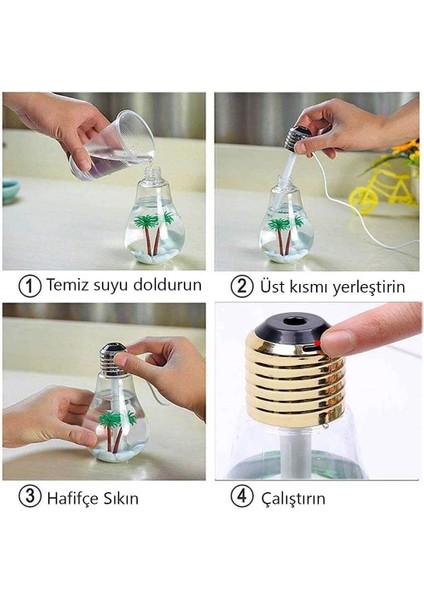 1 Temiz suyu doldurun

2 Üst kısmı yerleştirin

3 Hafifçe Sıkın

4 Çalıştırın