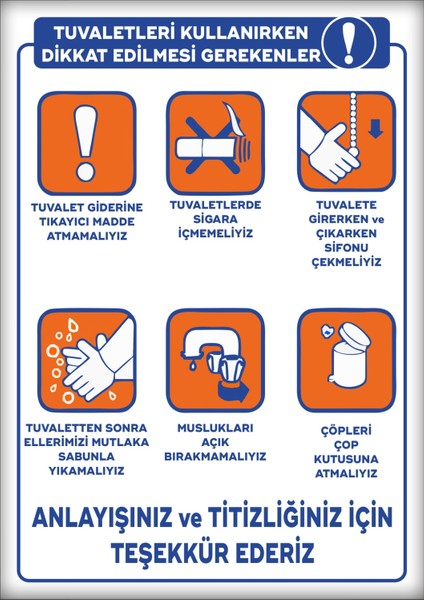 TUVALETLERİ KULLANIRKEN DİKKAT EDİLMESİ GEREKENLER

TUVALET GİDERİNE TIKAYICI MADDE ATMAMALIYIZ

TUVALETLERDE SİGARA İÇMEMELİYİZ

TUVALETE GİRERKEN ve ÇIKARKEN SİFONU ÇEKMELİYİZ

TUVALETTEN SONRA ELLERİMİZİ MUTLAKA SABUNLA YIKAMALIYIZ

MUSLUKLARI AÇIK BIRAKMAMALIYIZ

ÇÖPLERİ ÇOP KUTUSUNA ATMALIYIZ

ANLAYIŞINIZ ve TİTİZLİĞİNİZ İÇİN TEŞEKKÜR EDERİZ