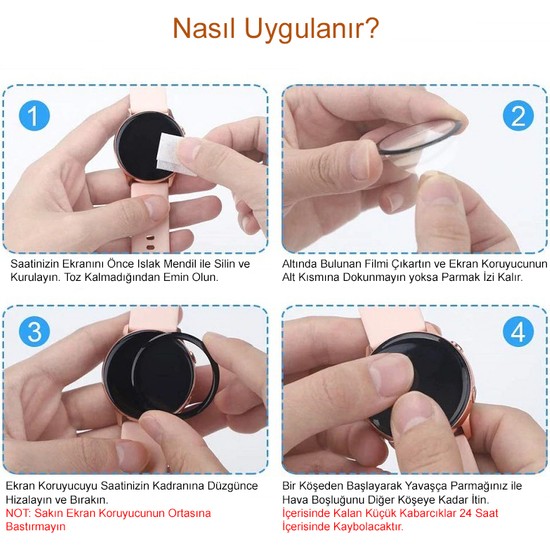 Nasıl Uygulanır?

1

Saatinizin Ekranını Önce Islak Mendil ile Silin ve Kurulayın. Toz Kalmadığından Emin Olun.

2

Altında Bulunan Filmi Çıkartın ve Ekran Koruyucunun Alt Kısmına Dokunmayın yoksa Parmak İzi Kalır.

3

Ekran Koruyucuyu Saatinizin Kadranına Düzgünce Hizalayın ve Bırakın.
NOT: Sakın Ekran Koruyucunun Ortasına Bastırmayın

4

Bir Köşeden Başlayarak Yavaşça Parmağınız ile Hava Boşluğunu Diğer Köşeye Kadar İtin.
İçerisinde Kalan Küçük Kabarcıklar 24 Saat İçerisinde Kaybolacaktır.