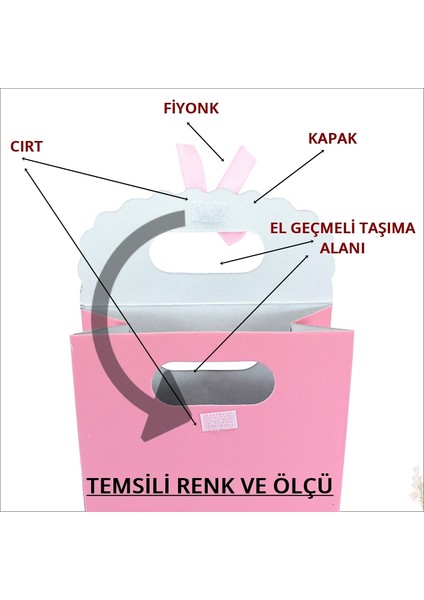 FİYONK

CIRT

KAPAK

EL GEÇMELİ TAŞIMA ALANI

TEMSİLİ RENK VE ÖLÇÜ