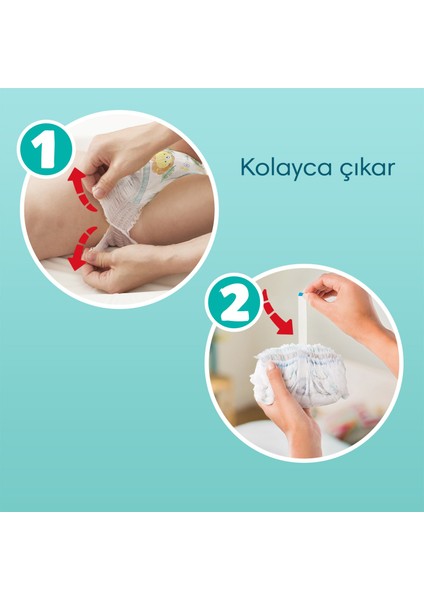 1

Kolayca çıkar

2