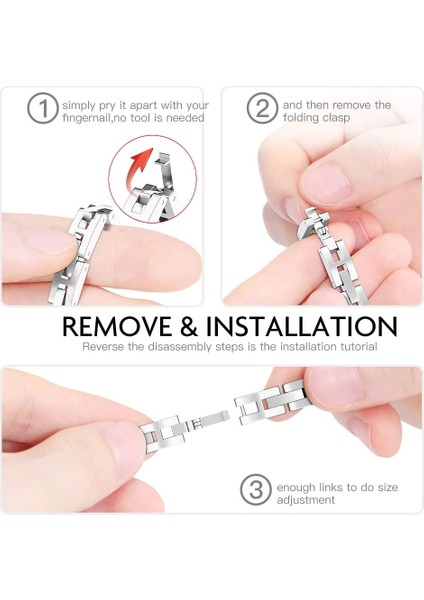 1 simply pry it apart with your fingernail,no tool is needed

2 and then remove the folding clasp

REMOVE & INSTALLATION

Reverse the disassembly steps is the installation tutorial

3 enough links to do size adjustment