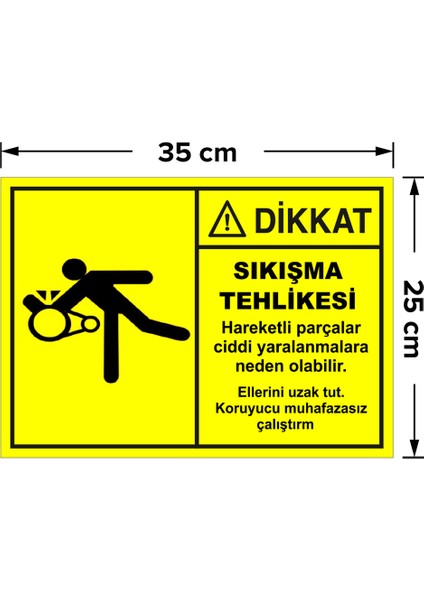 35 cm

25 cm

DİKKAT

SIKIŞMA TEHLİKESİ

Hareketli parçalar ciddi yaralanmalara neden olabilir.

Ellerini uzak tut. Koruyucu muhafazasız çalıştırm