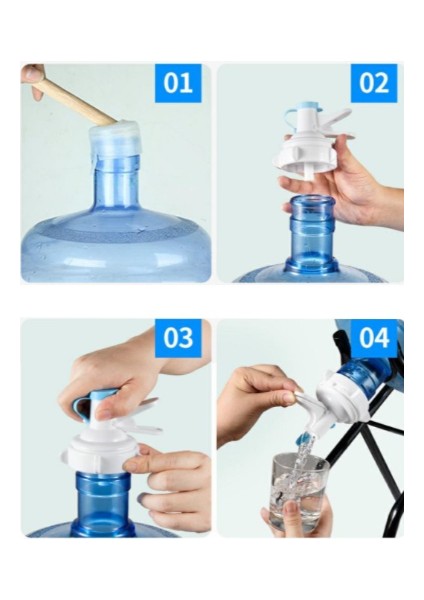 01

02

03

04